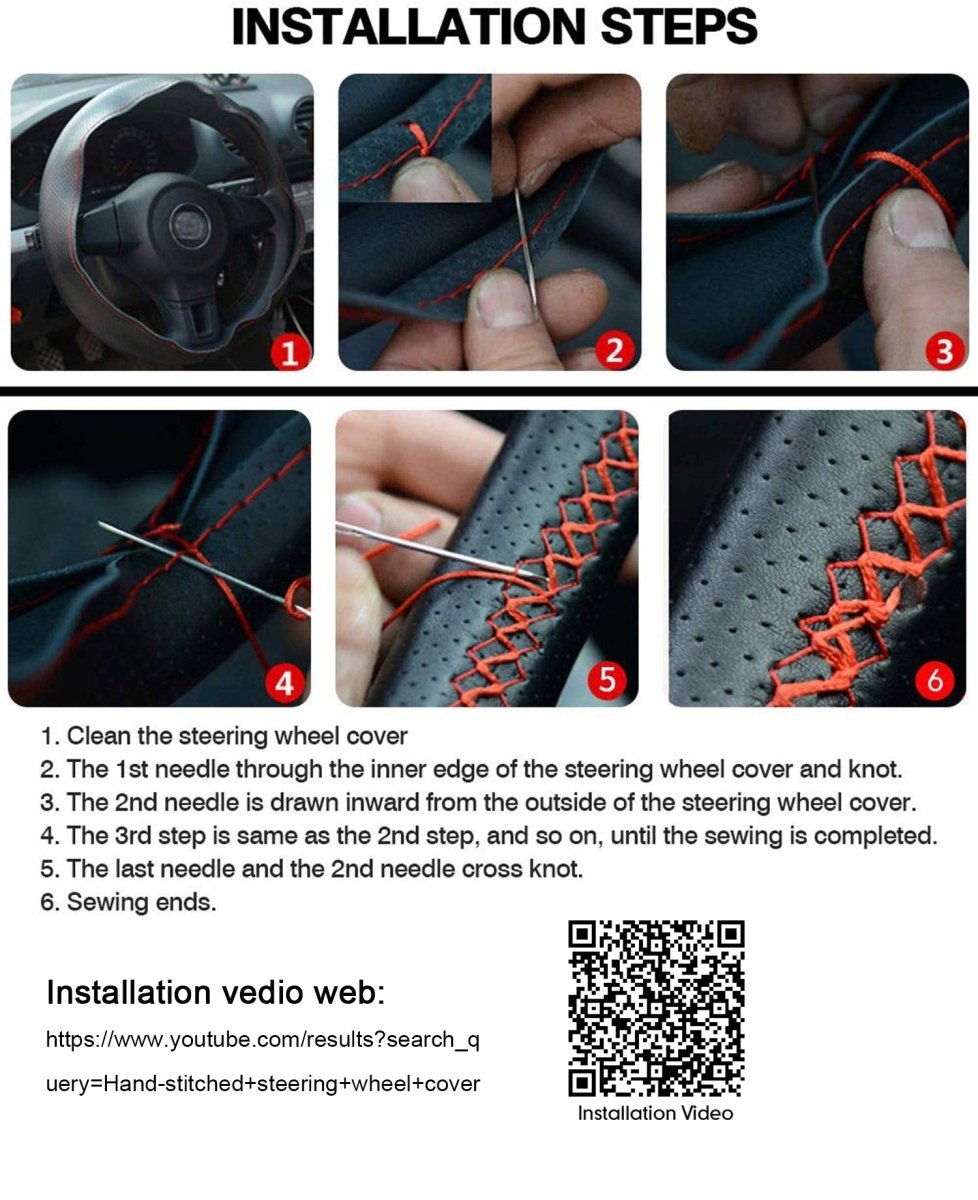 INSTALLATION STEPS

1

2

3

4

5

6

1. Clean the steering wheel cover
2. The 1st needle through the inner edge of the steering wheel cover and knot.
3. The 2nd needle is drawn inward from the outside of the steering wheel cover.
4. The 3rd step is same as the 2nd step, and so on, until the sewing is completed.
5. The last needle and the 2nd needle cross knot.
6. Sewing ends.

Installation vedio web:

https://www.youtube.com/results?search_query=Hand-stitched+steering+wheel+cover

Installation Video