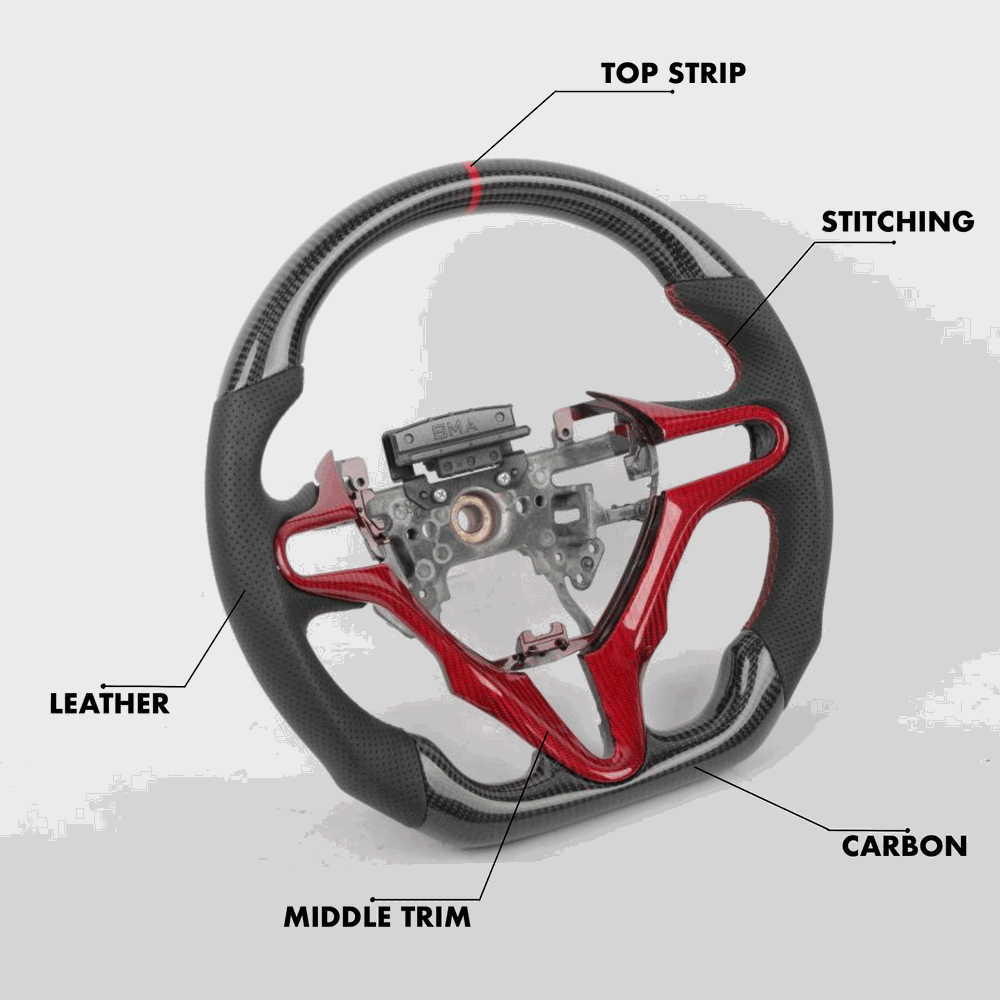 TOP STRIP

STITCHING

SMA

LEATHER

CARBON

MIDDLE TRIM